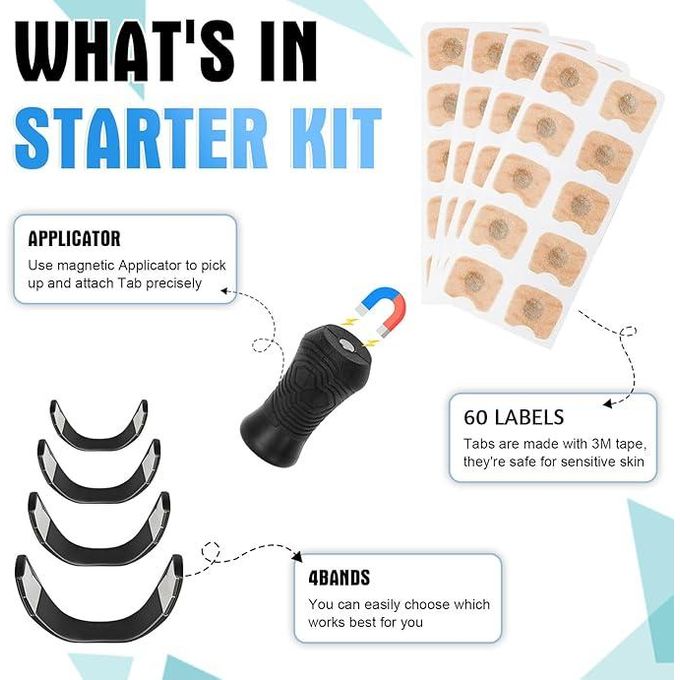 WHAT'S IN
STARTER KIT

APPLICATOR
Use magnetic Applicator to pick up and attach Tab precisely

60 LABELS
Tabs are made with 3M tape, they're safe for sensitive skin

4BANDS
You can easily choose which works best for you