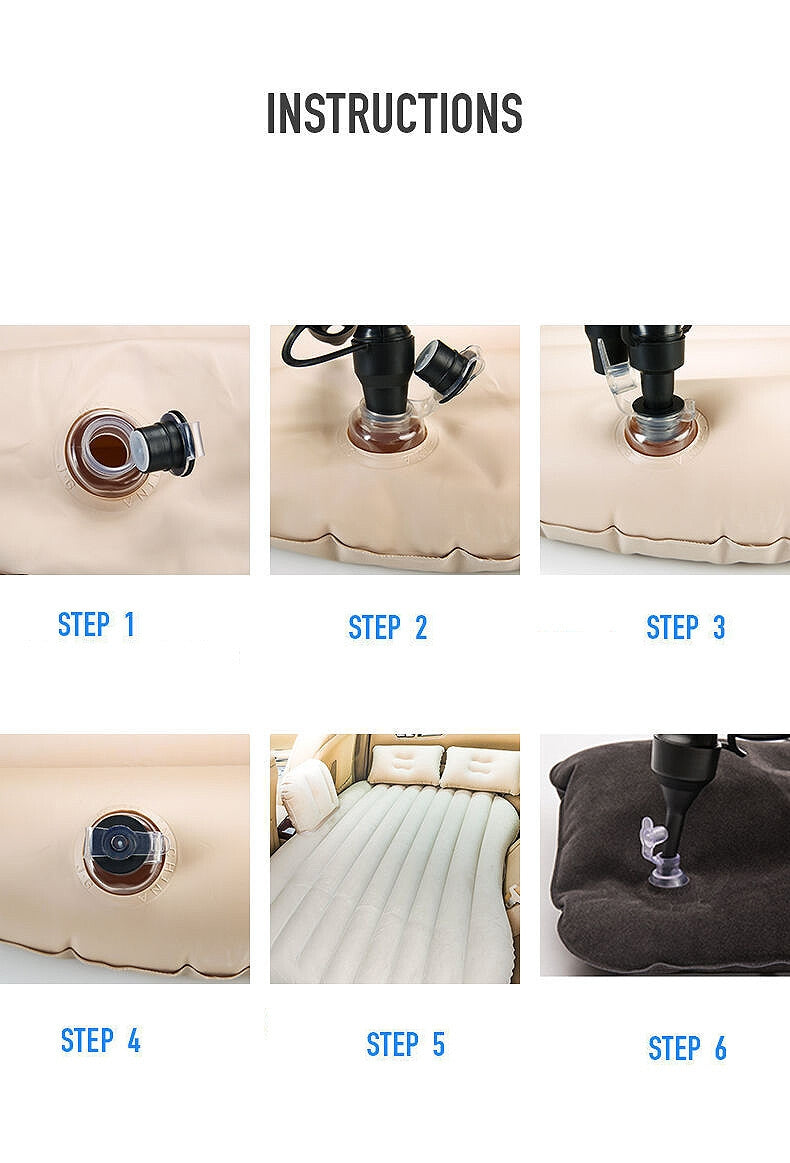 INSTRUCTIONS

STEP 1

STEP 2

STEP 3

STEP 4

STEP 5

STEP 6